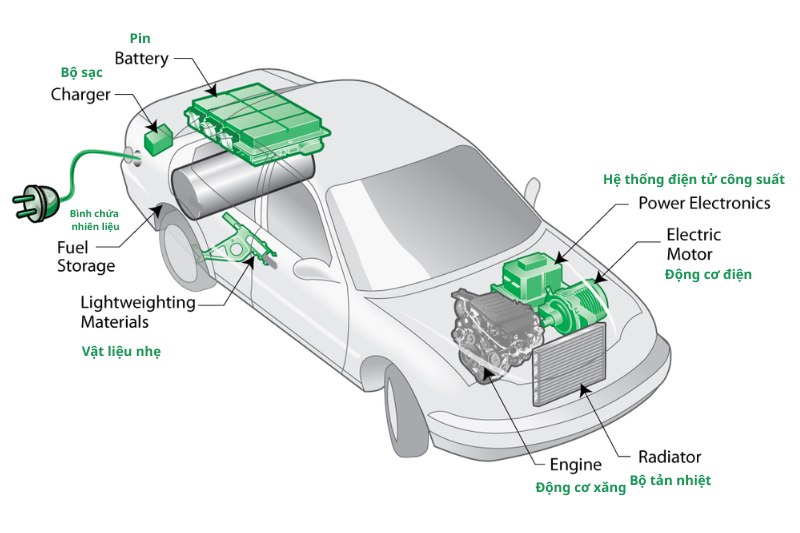 Pin
Battery

Bộ sạc
Charger

Bình chứa nhiên liệu
Fuel Storage

Lightweighting Materials

Vật liệu nhẹ

Hệ thống điện tử công suất
Power Electronics

Electric Motor
Động cơ điện

Engine
Động cơ xăng

Radiator
Bộ tản nhiệt